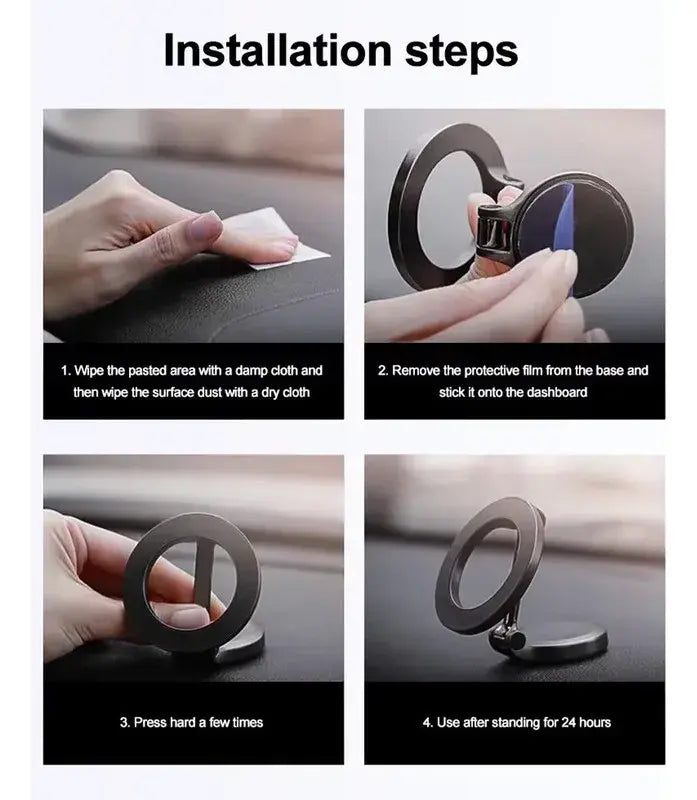 Installation steps

1. Wipe the pasted area with a damp cloth and then wipe the surface dust with a dry cloth

2. Remove the protective film from the base and stick it onto the dashboard

3. Press hard a few times

4. Use after standing for 24 hours