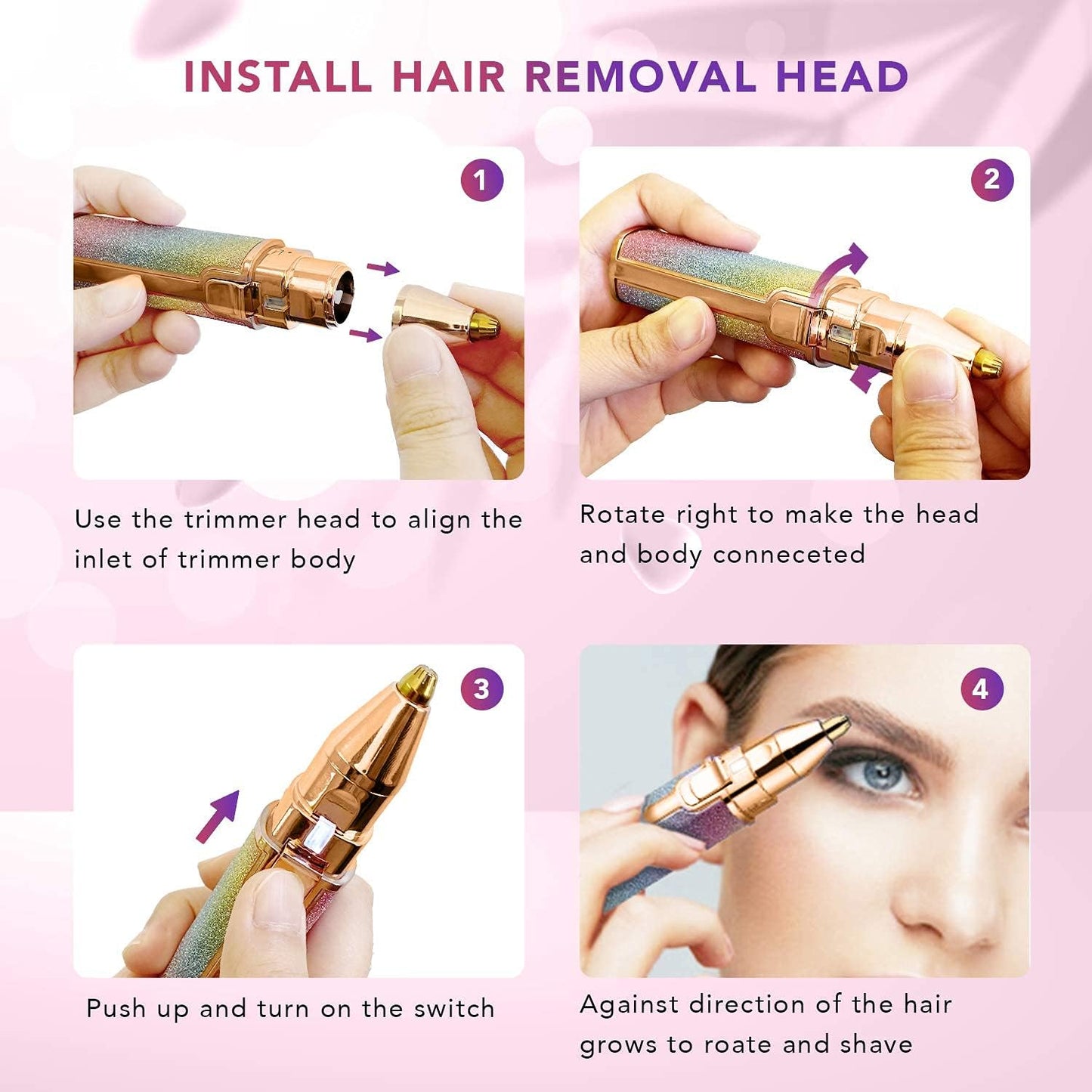 INSTALL HAIR REMOVAL HEAD

1

Use the trimmer head to align the inlet of trimmer body

2

Rotate right to make the head and body conneceted

3

Push up and turn on the switch

4

Against direction of the hair grows to roate and shave