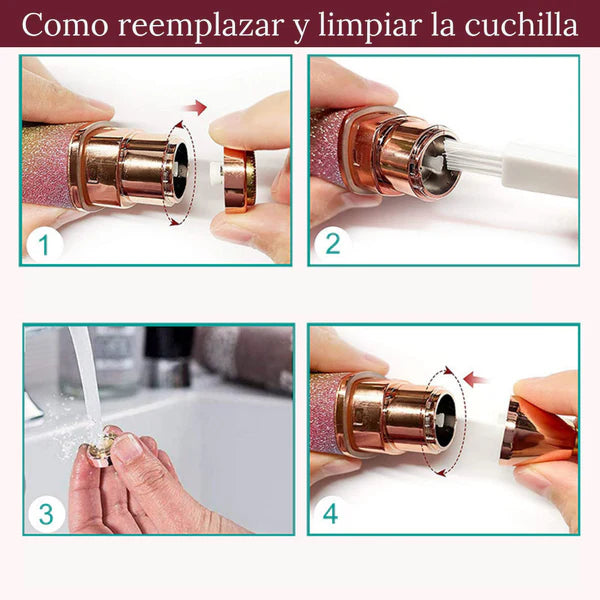 Como reemplazar y limpiar la cuchilla

1

2

3

4